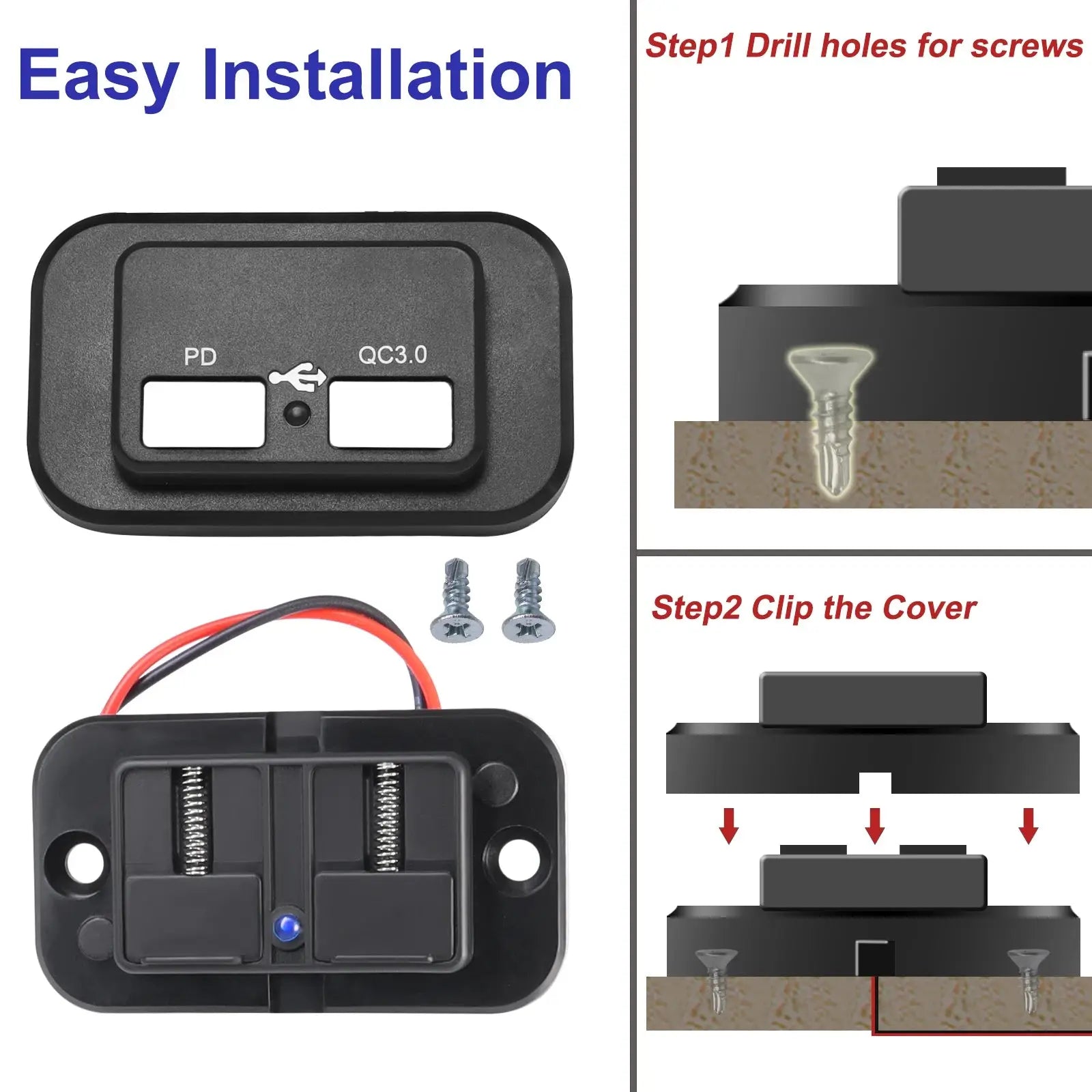 Easy Installation

PD

QC3.0

Step1 Drill holes for screws

Step2 Clip the Cover